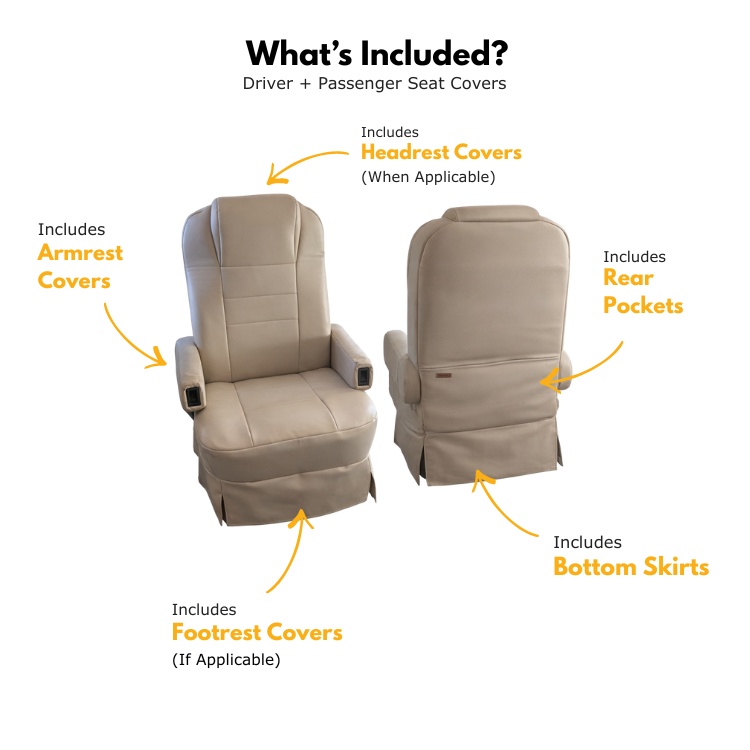 What's Included?
Driver + Passenger Seat Covers

Includes
Headrest Covers
(When Applicable)

Includes
Armrest Covers

Includes
Rear Pockets

Includes
Bottom Skirts

Includes
Footrest Covers
(If Applicable)